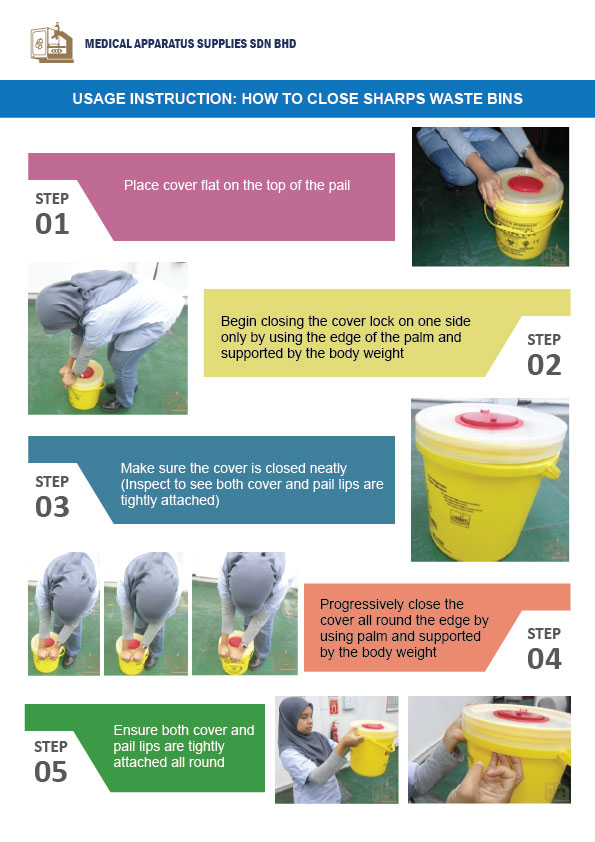 MEDICAL APPARATUS SUPPLIES SDN BHD

USAGE INSTRUCTION: HOW TO CLOSE SHARPS WASTE BINS

STEP 01

Place cover flat on the top of the pail

Begin closing the cover lock on one side only by using the edge of the palm and supported by the body weight

STEP 02

STEP 03

Make sure the cover is closed neatly (Inspect to see both cover and pail lips are tightly attached)

Progressively close the cover all round the edge by using palm and supported by the body weight

STEP 04

STEP 05

Ensure both cover and pail lips are tightly attached all round